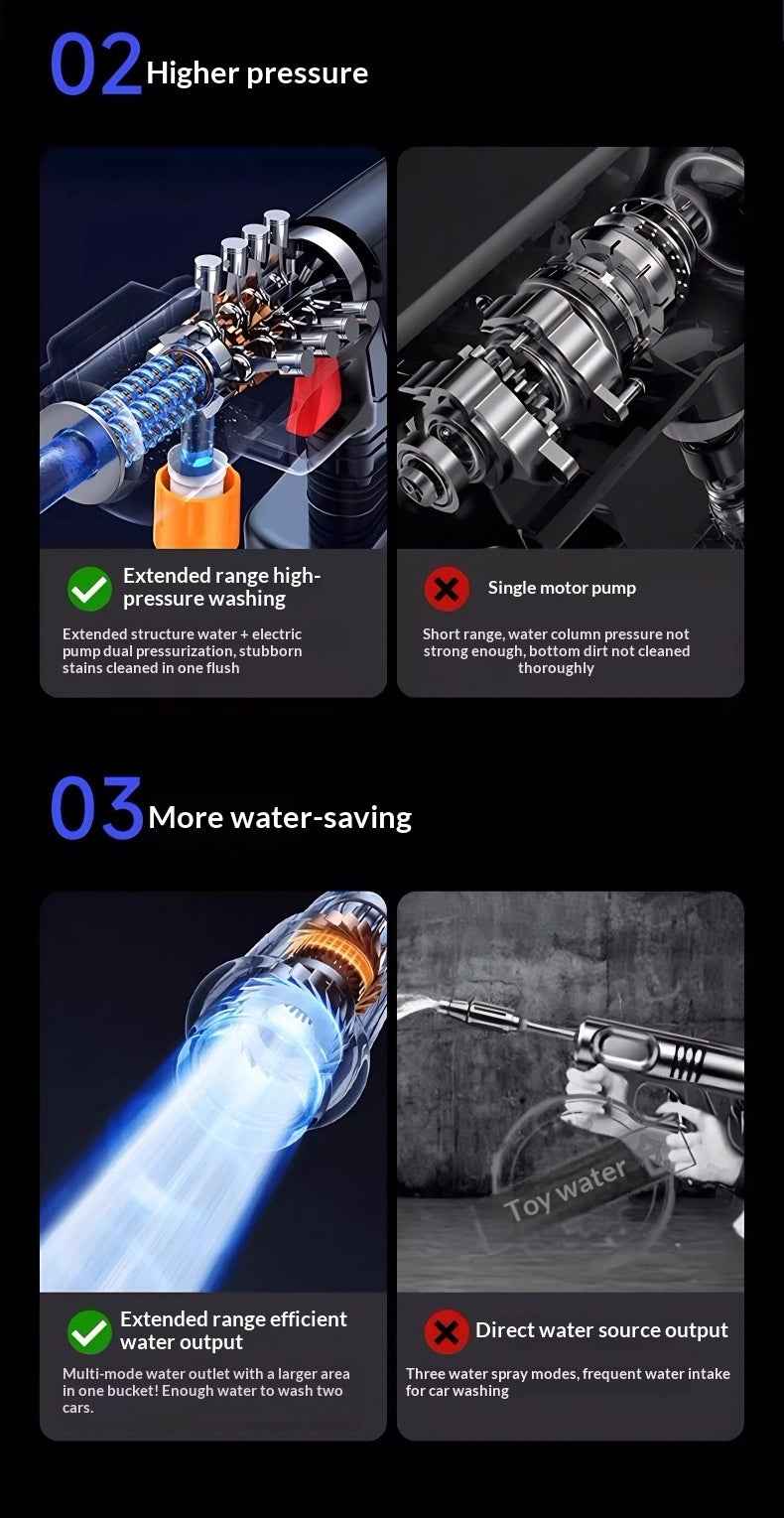 02 Higher pressure

Extended range high-pressure washing

Extended structure water + electric pump dual pressurization, stubborn stains cleaned in one flush

Single motor pump

Short range, water column pressure not strong enough, bottom dirt not cleaned thoroughly

03 More water-saving

Toy water

Extended range efficient water output

Multi-mode water outlet with a larger area in one bucket! Enough water to wash two cars.

Direct water source output

Three water spray modes, frequent water intake for car washing